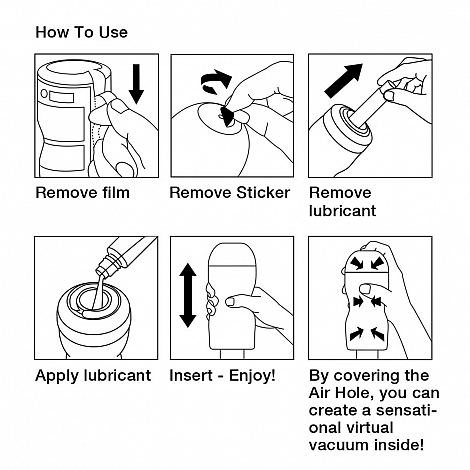 How To Use

Remove film

Remove Sticker

Remove lubricant

Apply lubricant

Insert - Enjoy!

By covering the Air Hole, you can create a sensational virtual vacuum inside!