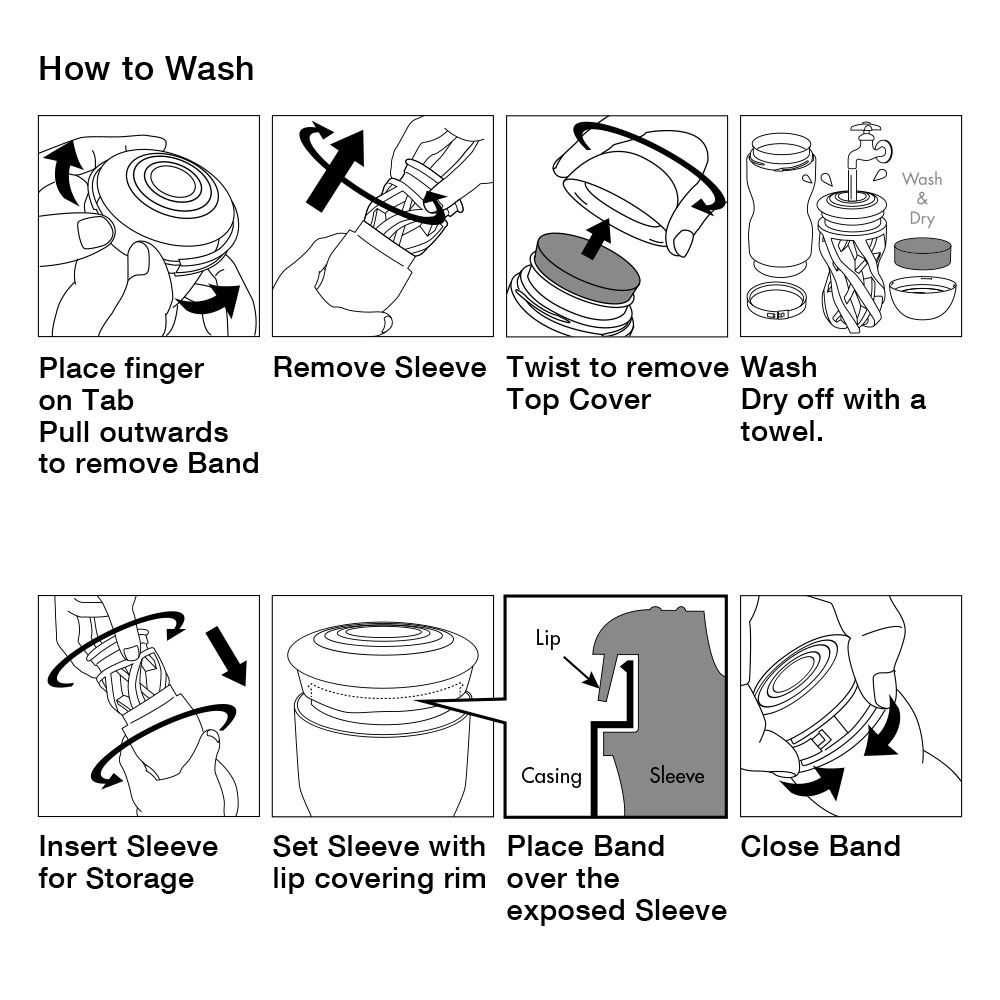 How to Wash

Wash & Dry

Place finger on Tab
Pull outwards to remove Band

Remove Sleeve

Twist to remove Top Cover

Wash
Dry off with a towel.

Lip

Casing

Sleeve

Insert Sleeve for Storage

Set Sleeve with lip covering rim

Place Band over the exposed Sleeve

Close Band