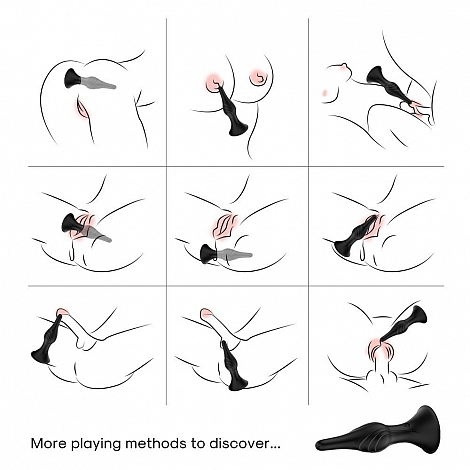 More playing methods to discover...